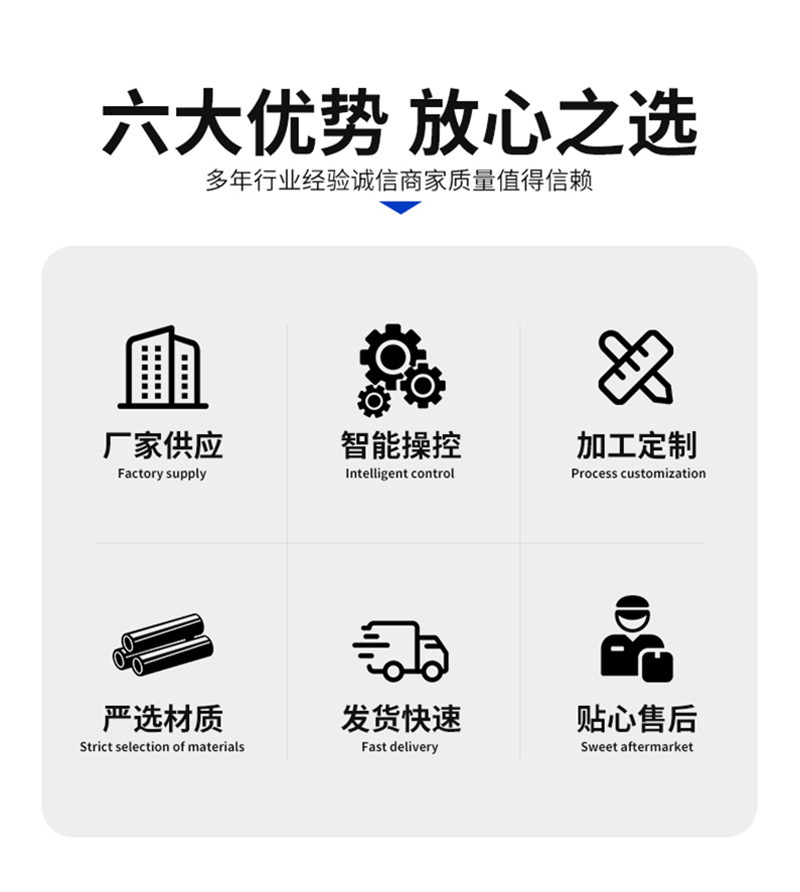 六大优势 放心之选

多年行业经验诚信商家质量值得信赖

厂家供应
Factory supply

智能操控
Intelligent control

加工定制
Process customization

严选材质
Strict selection of materials

发货快速
Fast delivery

贴心售后
Sweet aftermarket