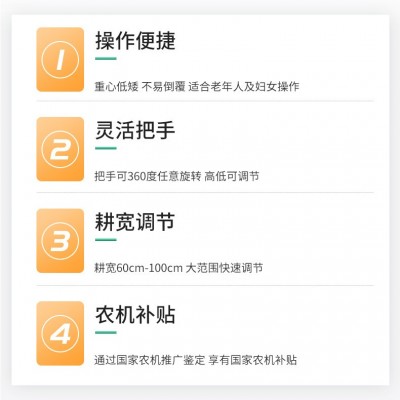 1
操作便捷
重心低矮 不易倒覆 适合老年人及妇女操作

2
灵活把手
把手可360度任意旋转 高低可调节

3
耕宽调节
耕宽60cm-100cm 大范围快速调节

4
农机补贴
通过国家农机推广鉴定 享有国家农机补贴